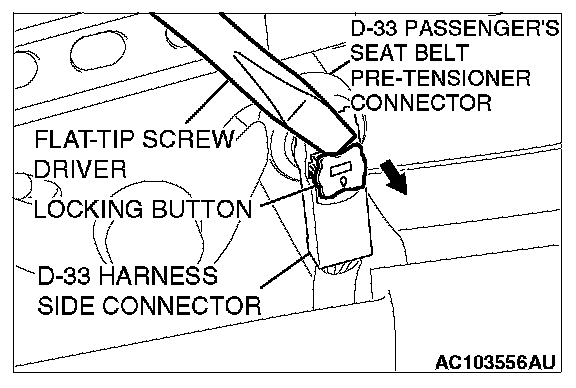 D-33 PASSENGER'S SEAT BELT PRE-TENSIONER CONNECTOR

FLAT-TIP SCREW DRIVER

LOCKING BUTTON

D-33 HARNESS SIDE CONNECTOR

AC103556AU