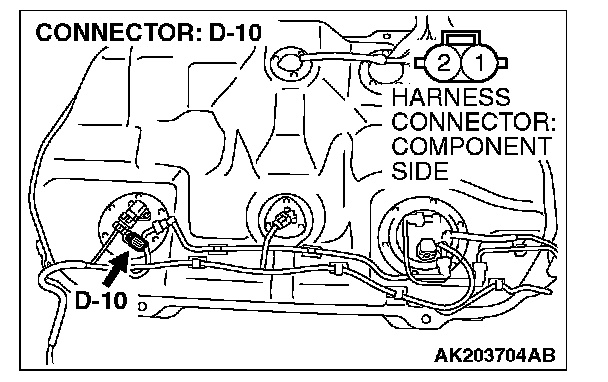 CONNECTOR: D-10

2 1

HARNESS CONNECTOR: COMPONENT SIDE

D-10

AK203704AB