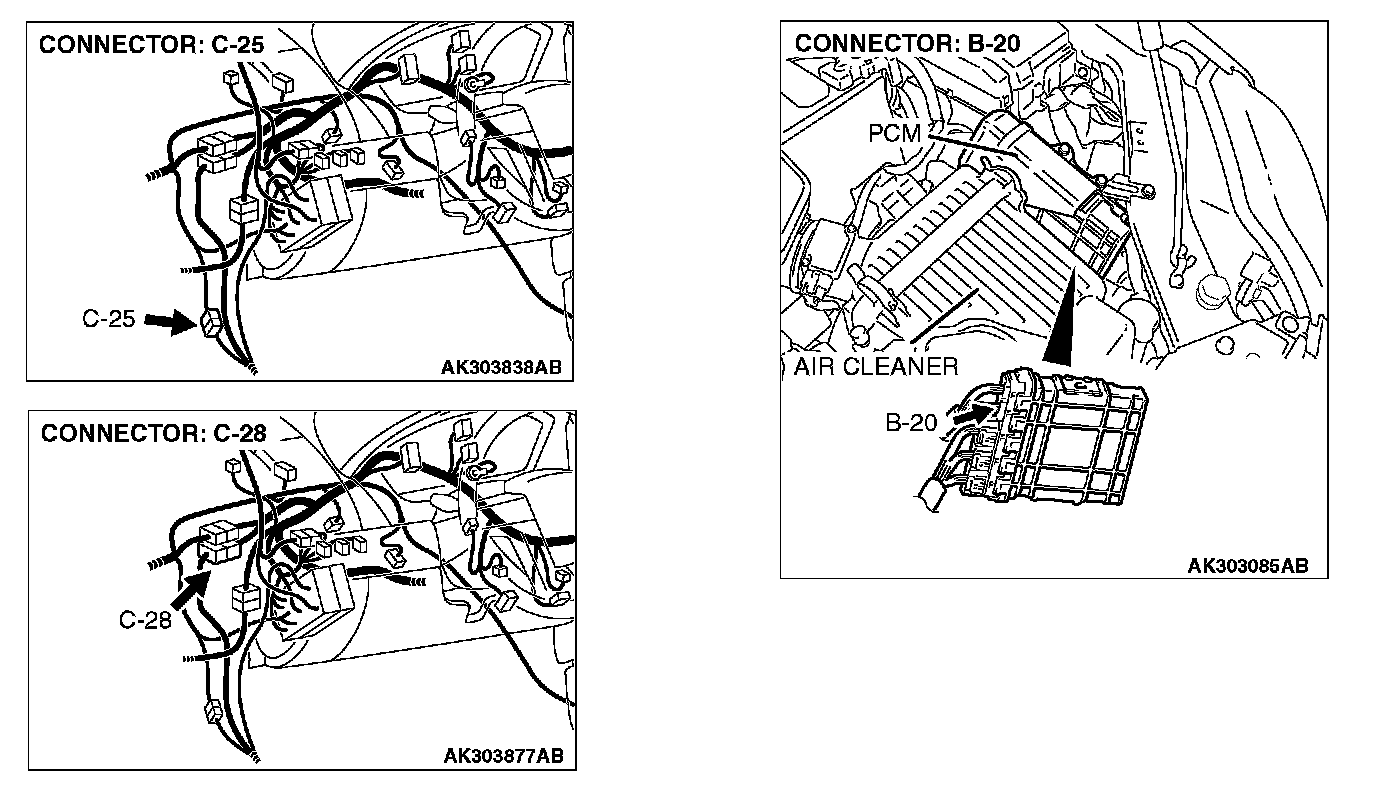 CONNECTOR: C-25

C-25

AK303838AB

CONNECTOR: C-28

C-28

AK303877AB

CONNECTOR: B-20

PCM

AIR CLEANER

B-20

AK303085AB