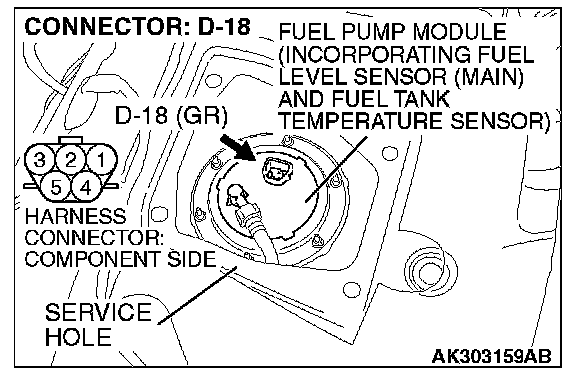 CONNECTOR: D-18

FUEL PUMP MODULE (INCORPORATING FUEL LEVEL SENSOR (MAIN) AND FUEL TANK TEMPERATURE SENSOR)

D-18 (GR)

3 2 1
5 4

HARNESS CONNECTOR: COMPONENT SIDE

SERVICE HOLE

AK303159AB