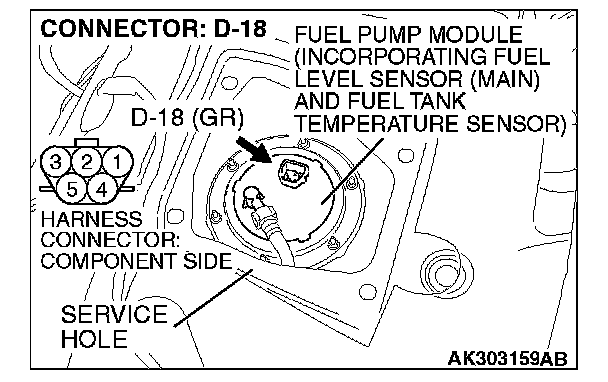 CONNECTOR: D-18

FUEL PUMP MODULE (INCORPORATING FUEL LEVEL SENSOR (MAIN) AND FUEL TANK TEMPERATURE SENSOR)

D-18 (GR)

3 2 1
5 4

HARNESS CONNECTOR: COMPONENT SIDE

SERVICE HOLE

AK303159AB