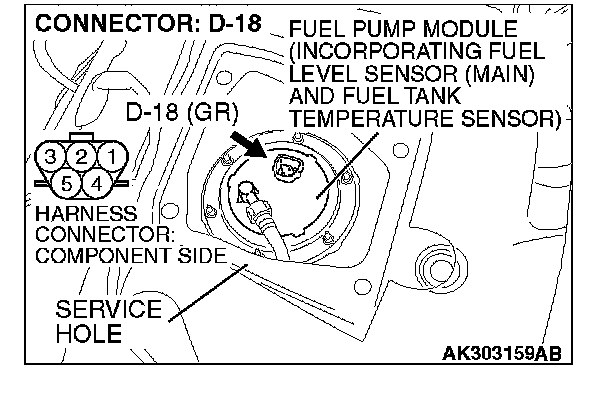 CONNECTOR: D-18

FUEL PUMP MODULE (INCORPORATING FUEL LEVEL SENSOR (MAIN) AND FUEL TANK TEMPERATURE SENSOR)

D-18 (GR)

3 2 1
5 4

HARNESS CONNECTOR: COMPONENT SIDE

SERVICE HOLE

AK303159AB