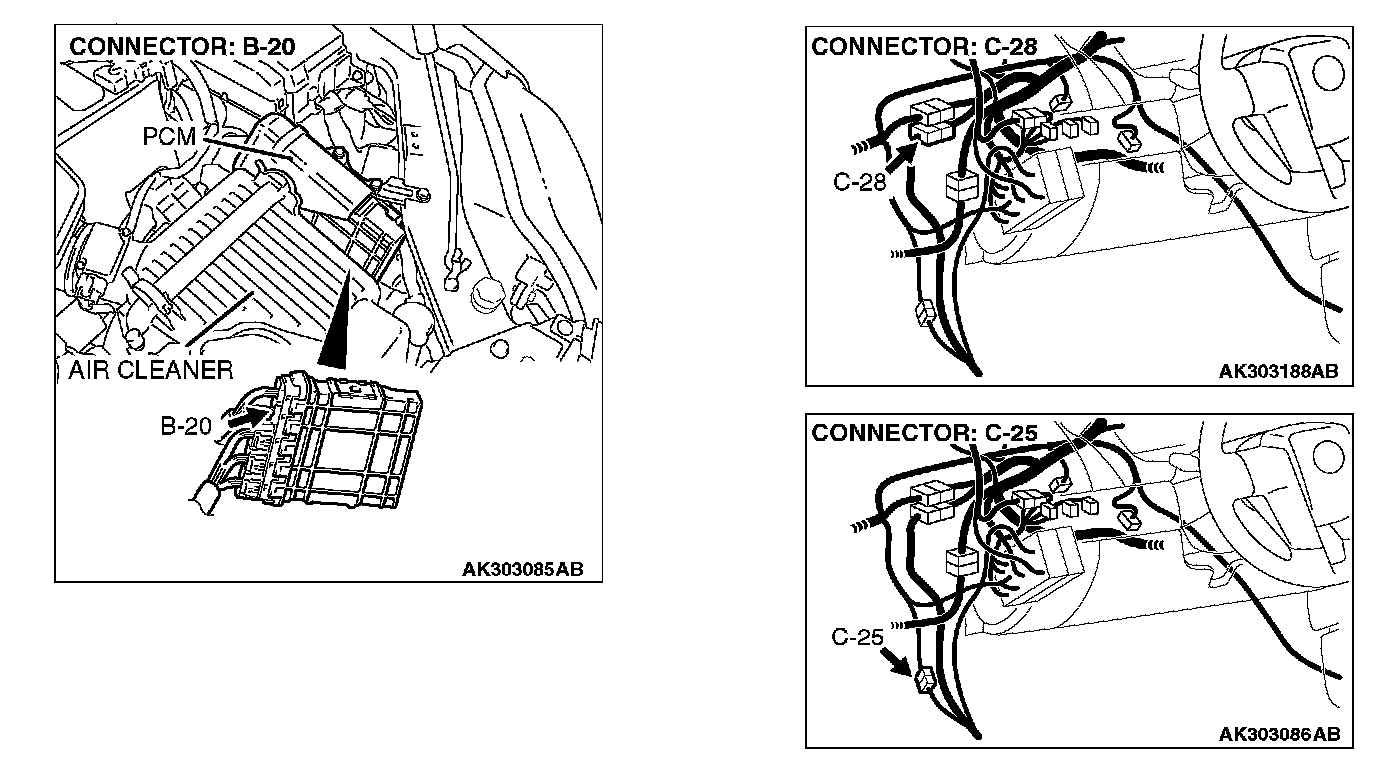 CONNECTOR: B-20

PCM

AIR CLEANER

B-20

AK303085AB

CONNECTOR: C-28

C-28

AK303188AB

CONNECTOR: C-25

C-25

AK303086AB