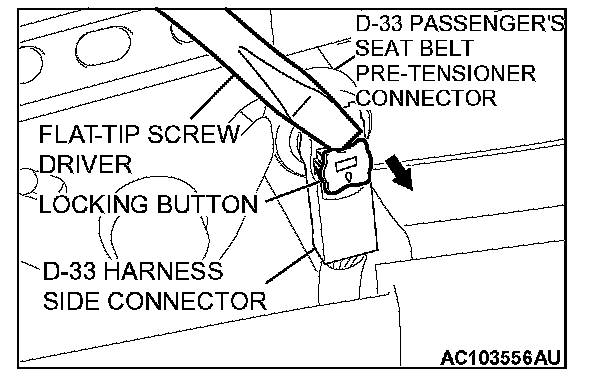 D-33 PASSENGER'S SEAT BELT PRE-TENSIONER CONNECTOR

FLAT-TIP SCREW DRIVER

LOCKING BUTTON

D-33 HARNESS SIDE CONNECTOR

AC103556AU