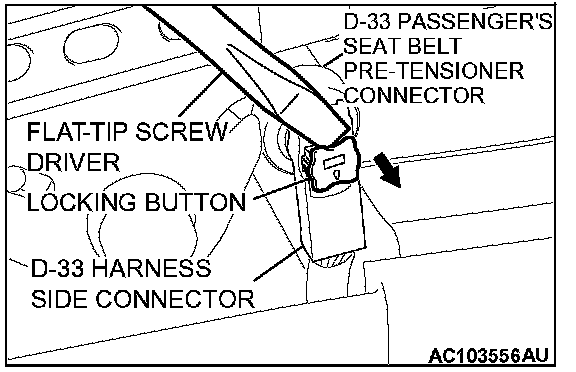 D-33 PASSENGER'S SEAT BELT PRE-TENSIONER CONNECTOR

FLAT-TIP SCREW DRIVER

LOCKING BUTTON

D-33 HARNESS SIDE CONNECTOR

AC103556AU