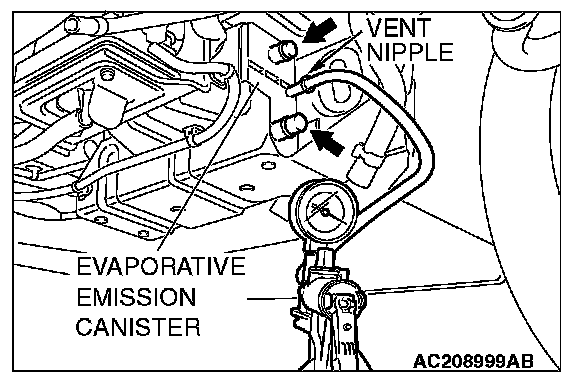 VENT NIPPLE

EVAPORATIVE EMISSION CANISTER

AC208999AB