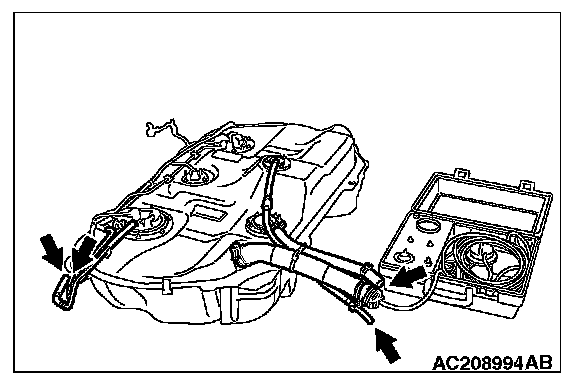 AC208994AB