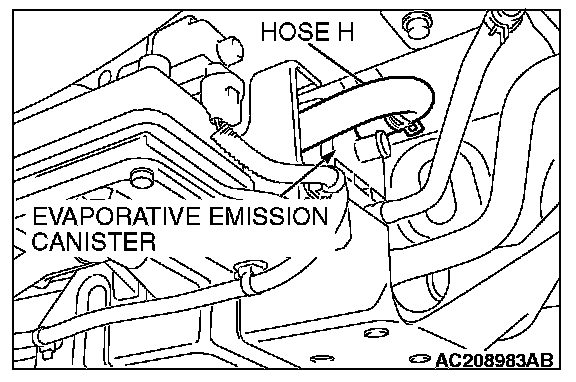 HOSE H

EVAPORATIVE EMISSION CANISTER

AC208983AB