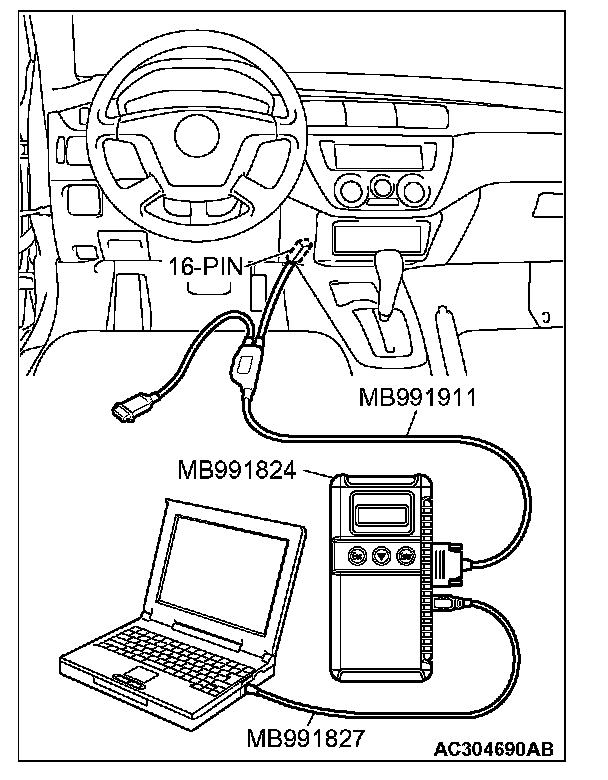 16-PIN

MB991911

MB991824

MB991827

AC304690AB