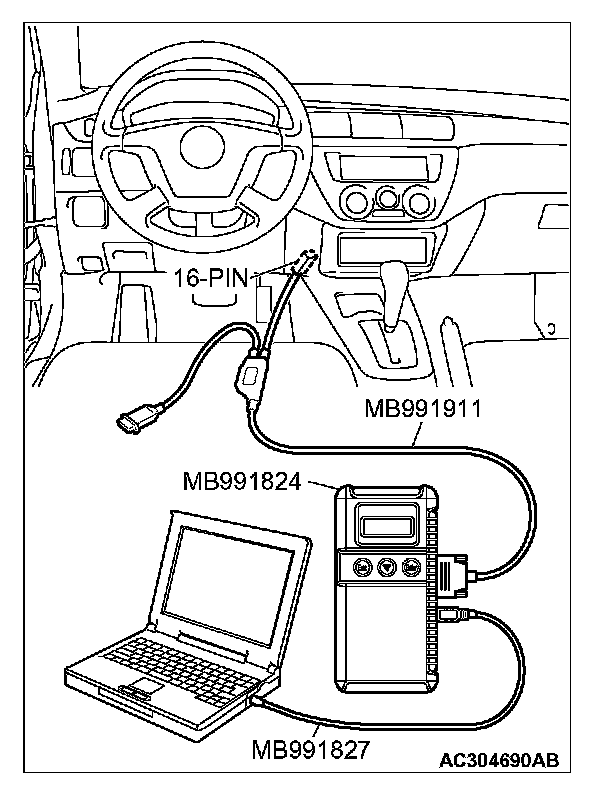 16-PIN

MB991911

MB991824

MB991827

AC304690AB