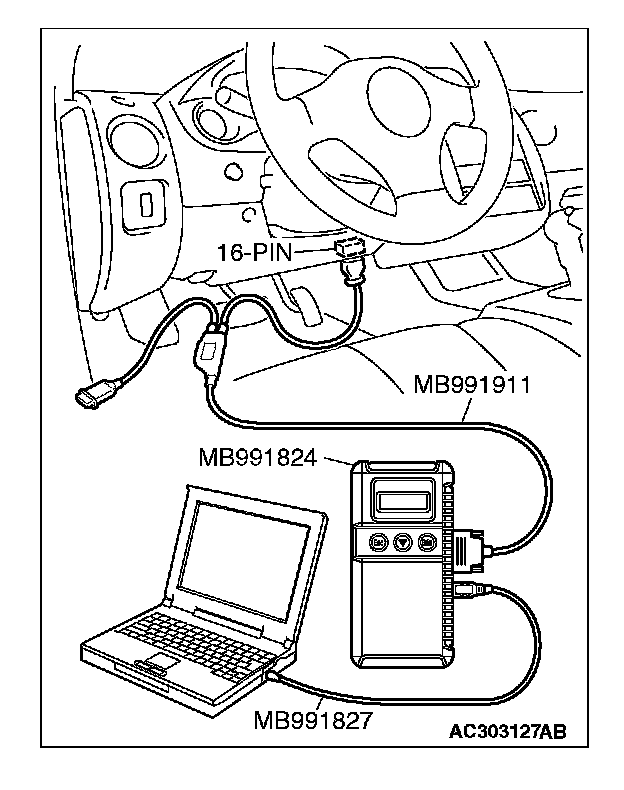 16-PIN

MB991911

MB991824

MB991827

AC303127AB