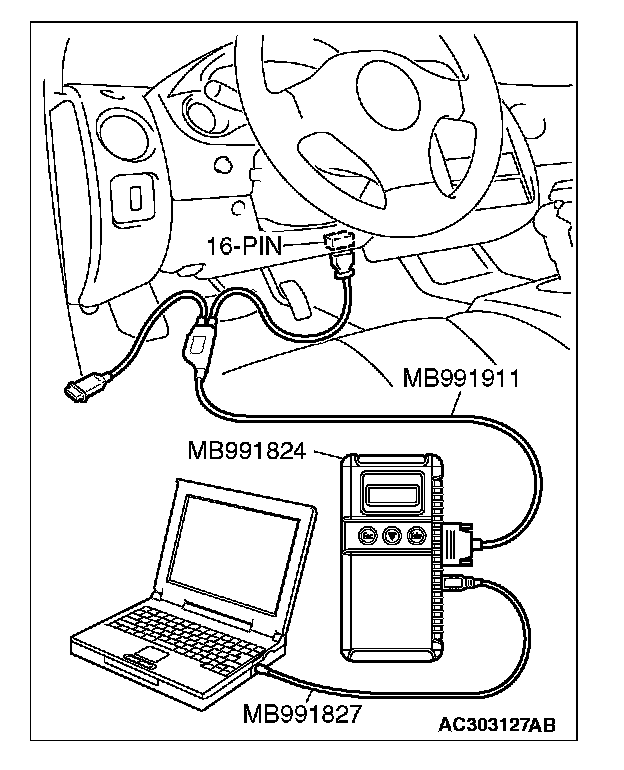 16-PIN
MB991911
MB991824
MB991827
AC303127AB