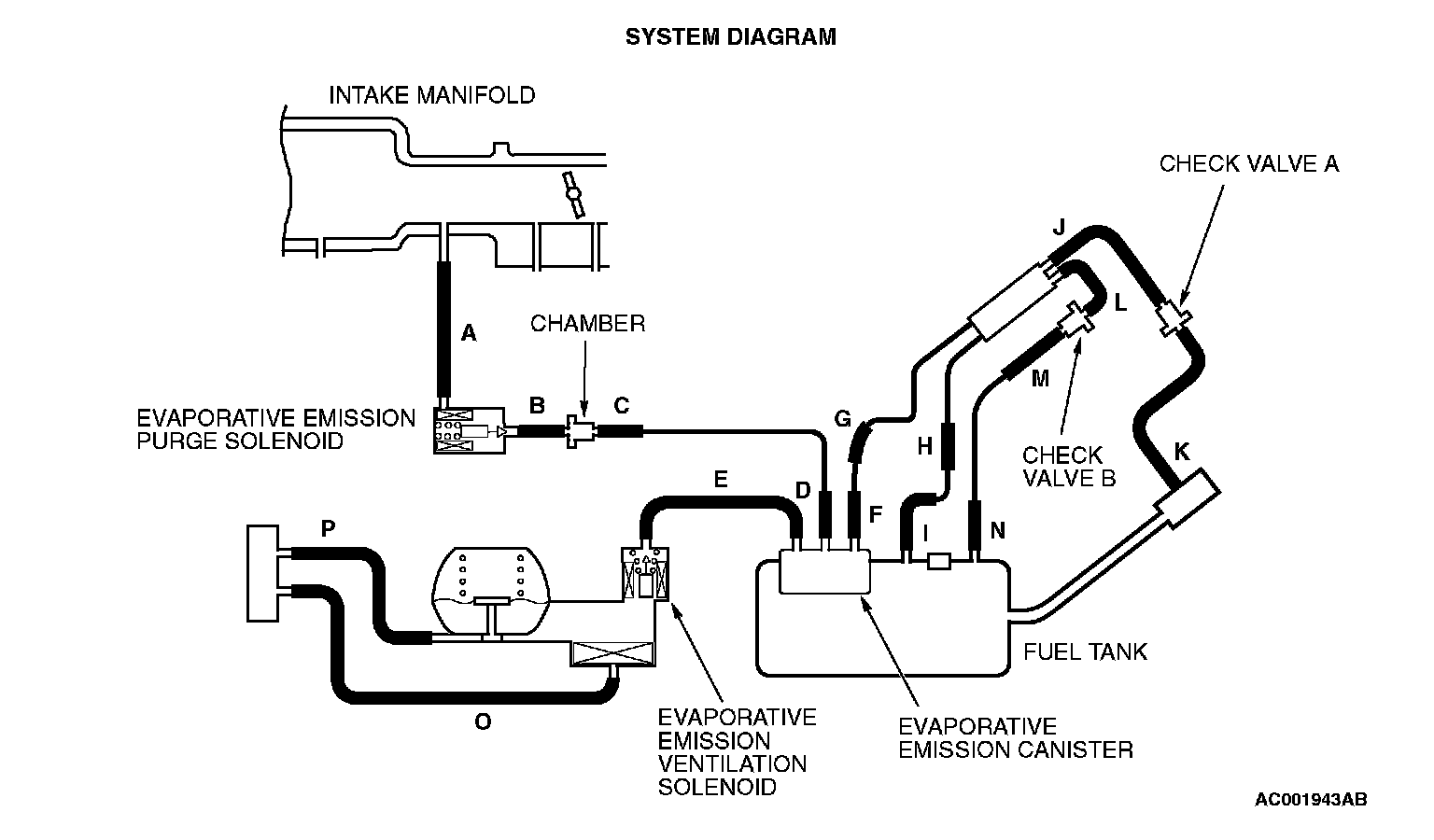 SYSTEM DIAGRAM

INTAKE MANIFOLD

CHECK VALVE A

J

L

A

CHAMBER

M

EVAPORATIVE EMISSION PURGE SOLENOID

B

C

G

H

CHECK VALVE B

K

E

D

F

I

N

P

FUEL TANK

O

EVAPORATIVE EMISSION VENTILATION SOLENOID

EVAPORATIVE EMISSION CANISTER

AC001943AB