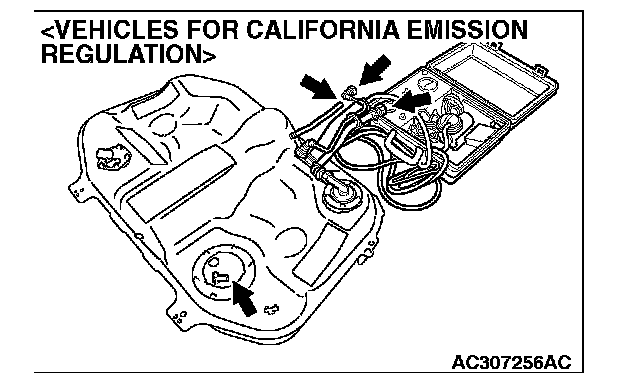 <VEHICLES FOR CALIFORNIA EMISSION REGULATION>

AC307256AC