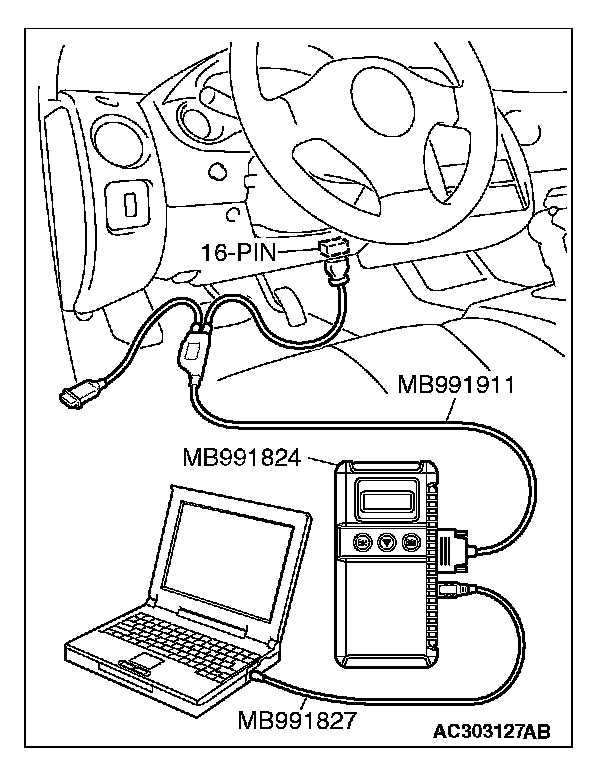 16-PIN
MB991911
MB991824
MB991827
AC303127AB