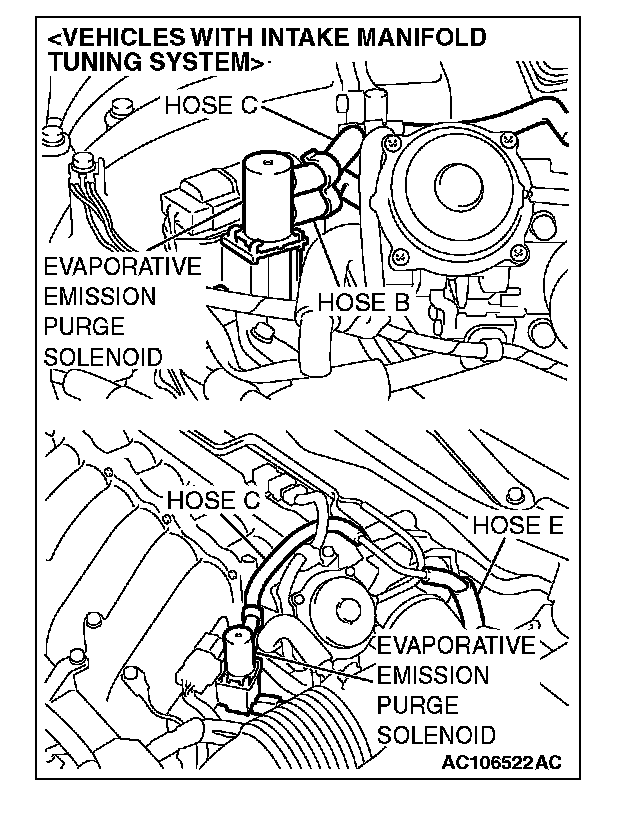 <VEHICLES WITH INTAKE MANIFOLD TUNING SYSTEM>

HOSE C

EVAPORATIVE EMISSION PURGE SOLENOID

HOSE B

HOSE C

HOSE E

EVAPORATIVE EMISSION PURGE SOLENOID

AC106522AC