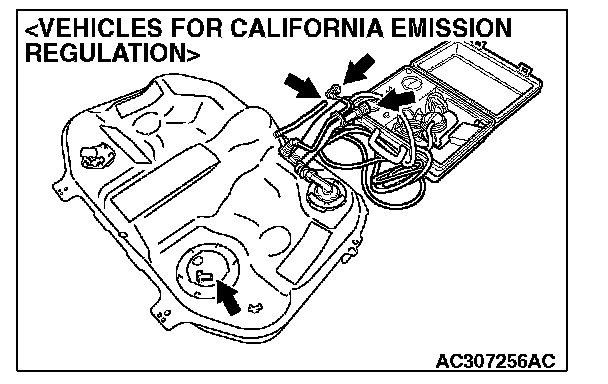 <VEHICLES FOR CALIFORNIA EMISSION REGULATION>

AC307256AC