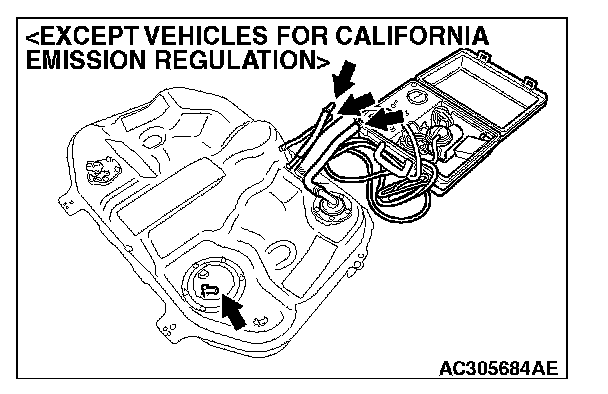 <EXCEPT VEHICLES FOR CALIFORNIA EMISSION REGULATION>

AC305684AE