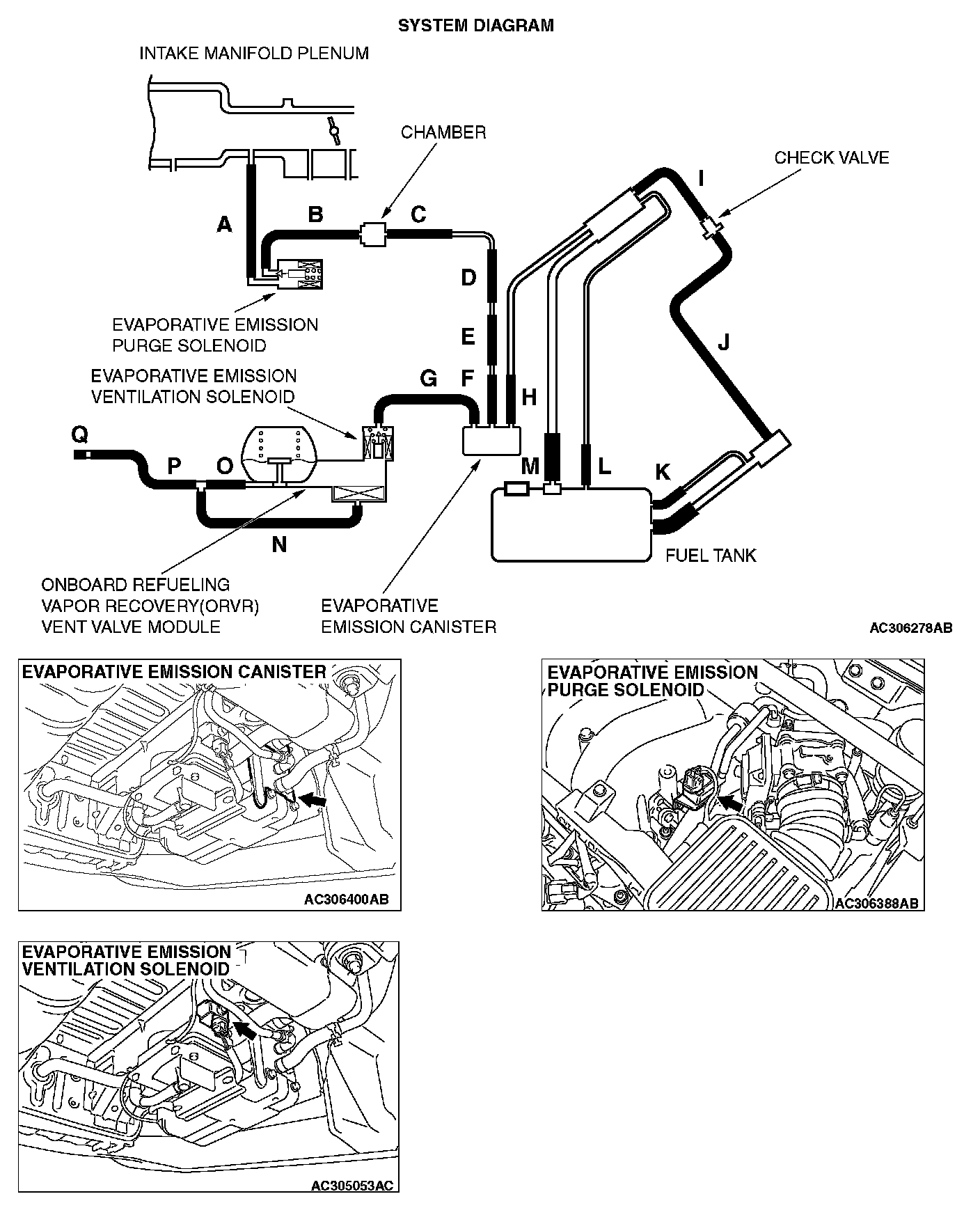 SYSTEM DIAGRAM

INTAKE MANIFOLD PLENUM

CHAMBER

CHECK VALVE

A

B

C

I

D

E

J

EVAPORATIVE EMISSION PURGE SOLENOID

EVAPORATIVE EMISSION VENTILATION SOLENOID

G

F

H

Q

P

O

M

L

K

N

FUEL TANK

ONBOARD REFUELING VAPOR RECOVERY(ORVR) VENT VALVE MODULE

EVAPORATIVE EMISSION CANISTER

AC306278AB

EVAPORATIVE EMISSION CANISTER

AC306400AB

EVAPORATIVE EMISSION PURGE SOLENOID

AC306388AB

EVAPORATIVE EMISSION VENTILATION SOLENOID

AC305053AC