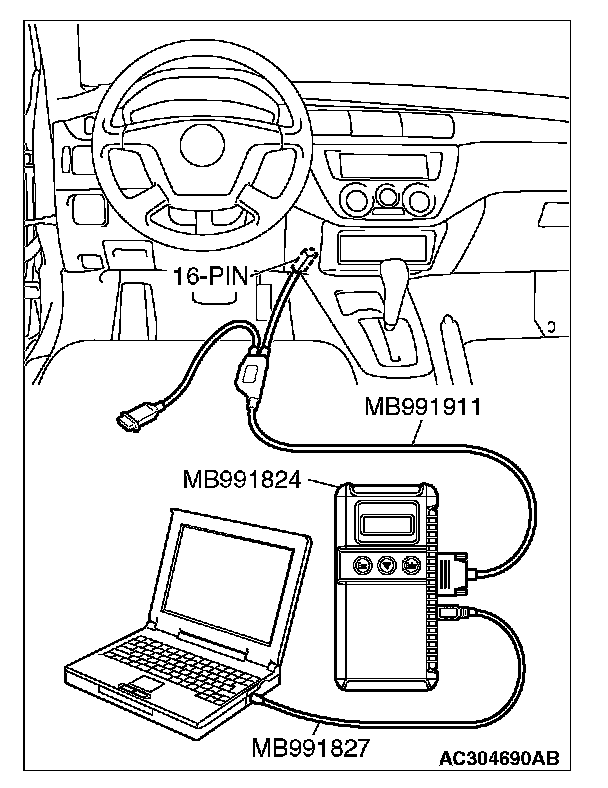 16-PIN

MB991911

MB991824

MB991827

AC304690AB