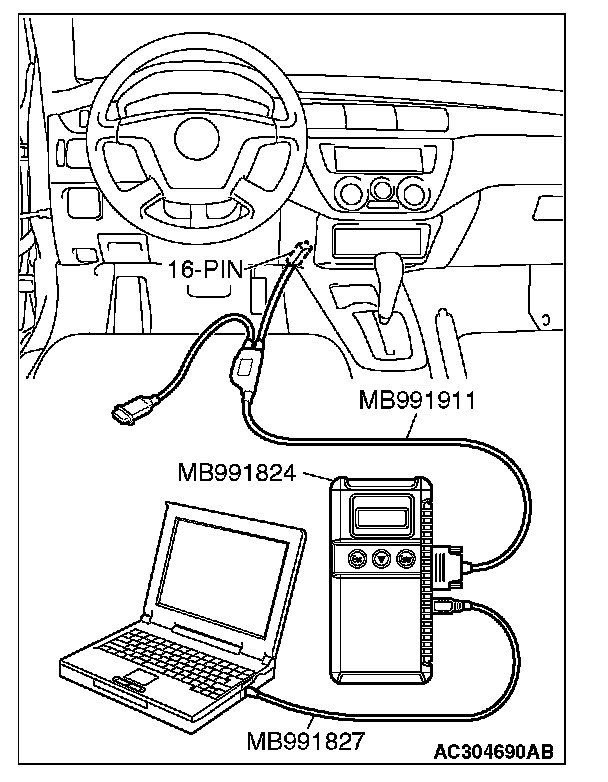 16-PIN

MB991911

MB991824

MB991827

AC304690AB