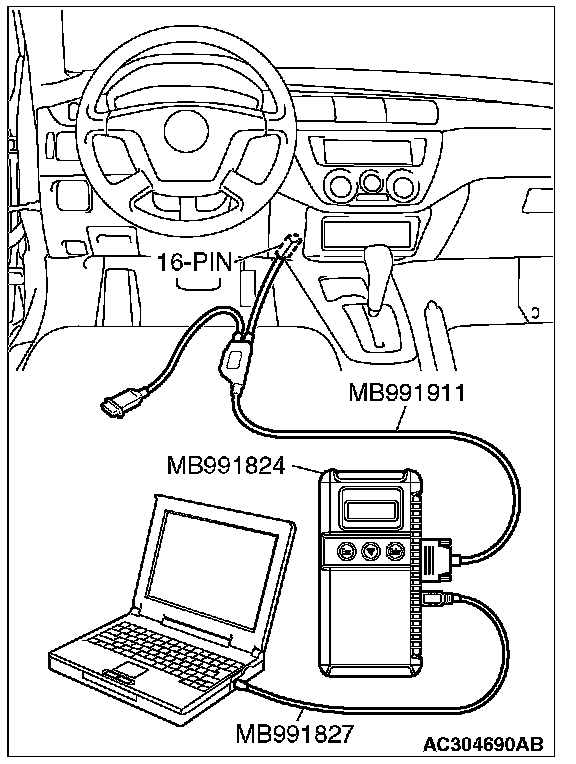 16-PIN

MB991911

MB991824

MB991827

AC304690AB