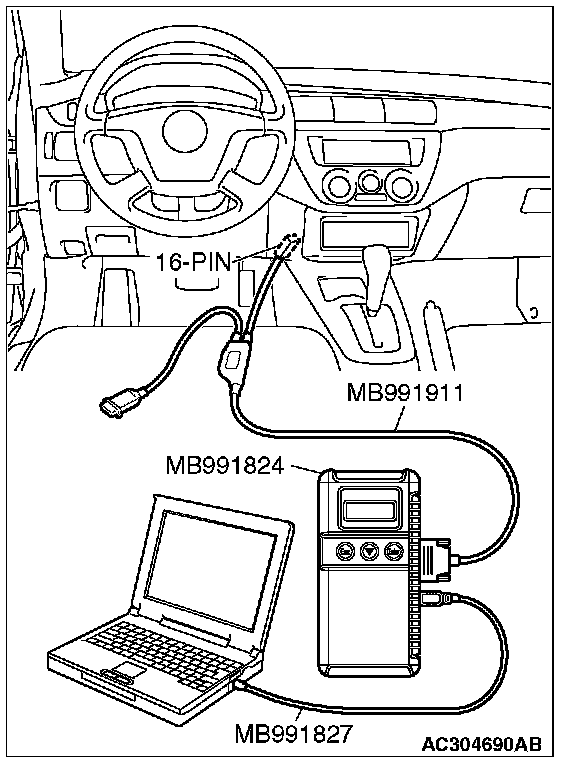 16-PIN
MB991911
MB991824
MB991827
AC304690AB