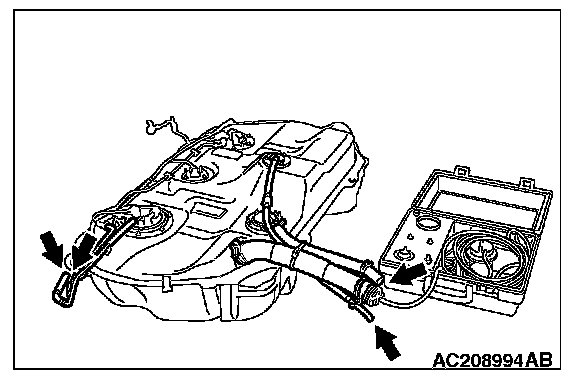 AC208994AB