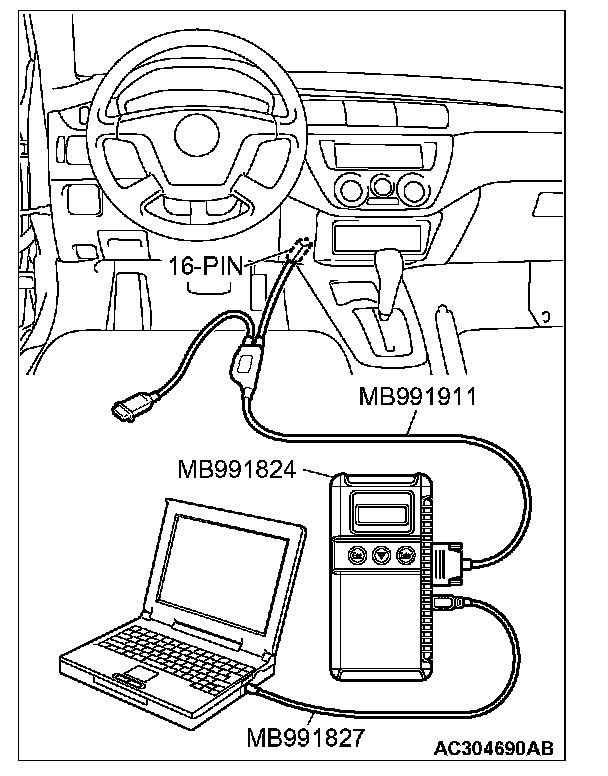 16-PIN

MB991911

MB991824

MB991827

AC304690AB