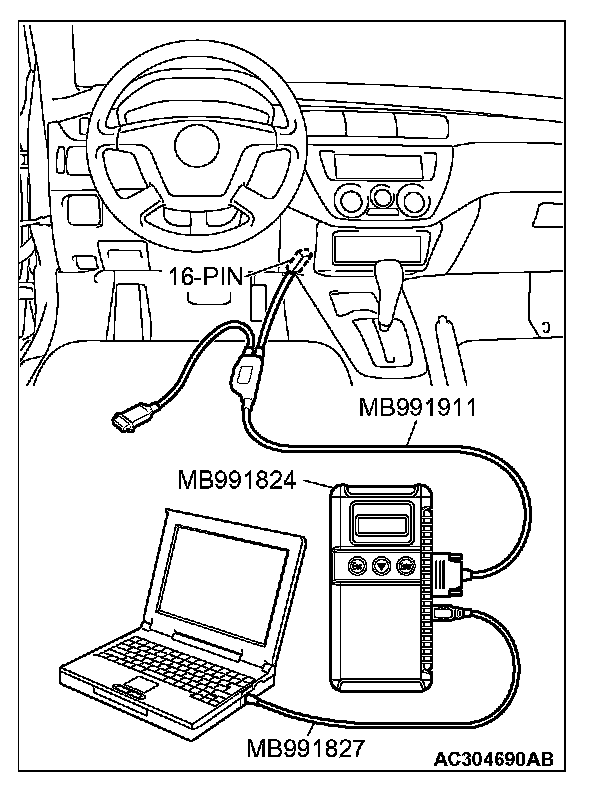 16-PIN
MB991911
MB991824
MB991827
AC304690AB