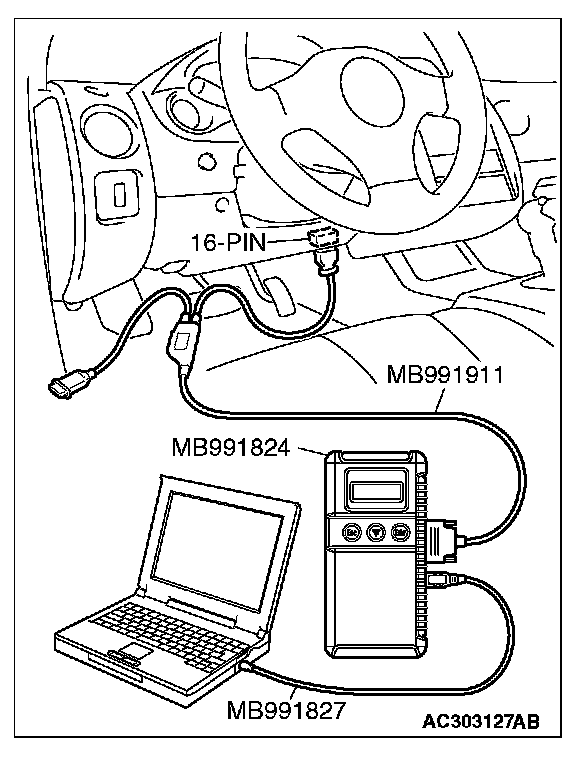 16-PIN

MB991911

MB991824

MB991827

AC303127AB