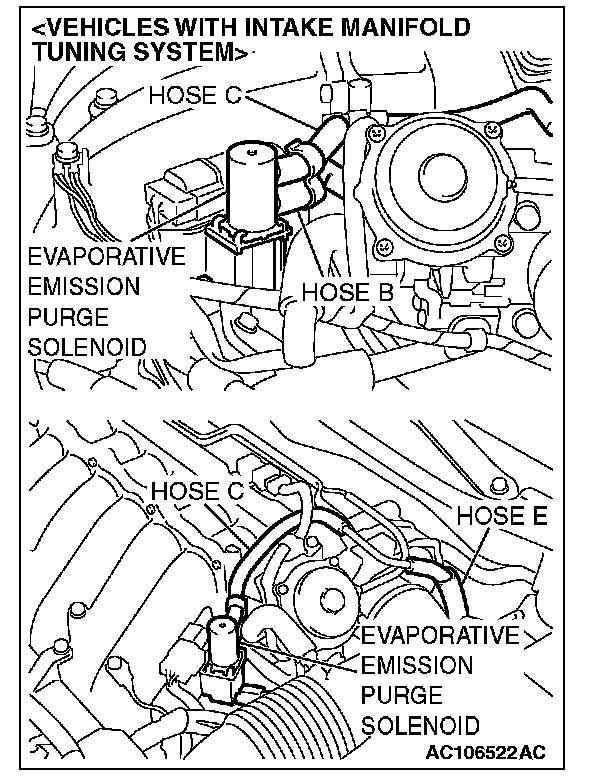 <VEHICLES WITH INTAKE MANIFOLD TUNING SYSTEM>

HOSE C

EVAPORATIVE EMISSION PURGE SOLENOID

HOSE B

HOSE C

HOSE E

EVAPORATIVE EMISSION PURGE SOLENOID

AC106522AC