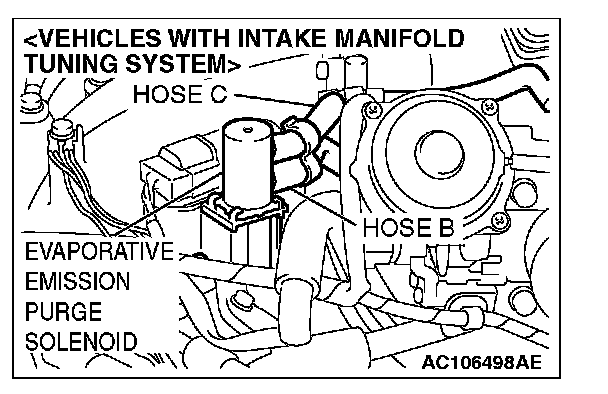 <VEHICLES WITH INTAKE MANIFOLD TUNING SYSTEM>

HOSE C

HOSE B

EVAPORATIVE EMISSION PURGE SOLENOID

AC106498AE