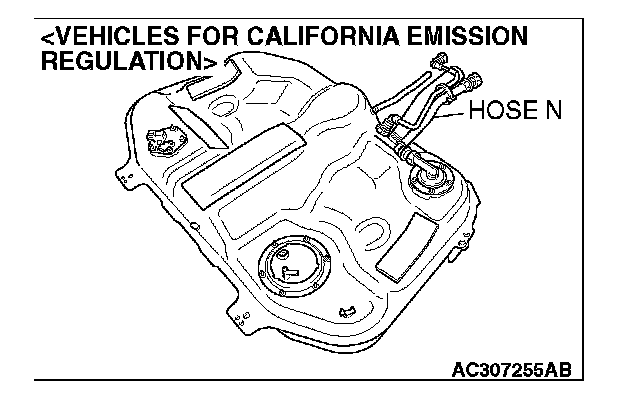 <VEHICLES FOR CALIFORNIA EMISSION REGULATION>

HOSE N

AC307255AB