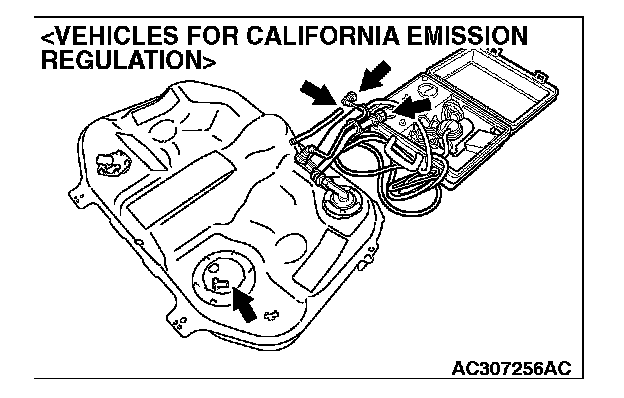 <VEHICLES FOR CALIFORNIA EMISSION REGULATION>

AC307256AC