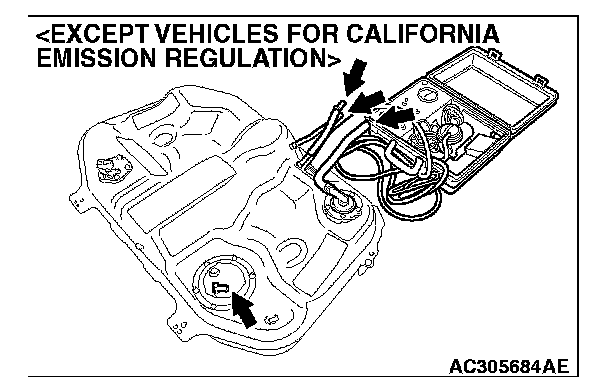 <EXCEPT VEHICLES FOR CALIFORNIA EMISSION REGULATION>

AC305684AE