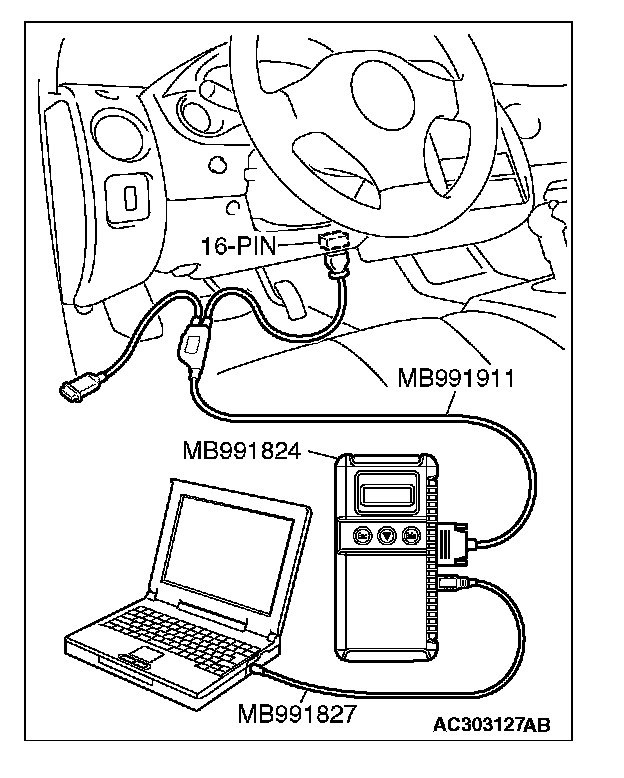 16-PIN
MB991911
MB991824
MB991827
AC303127AB