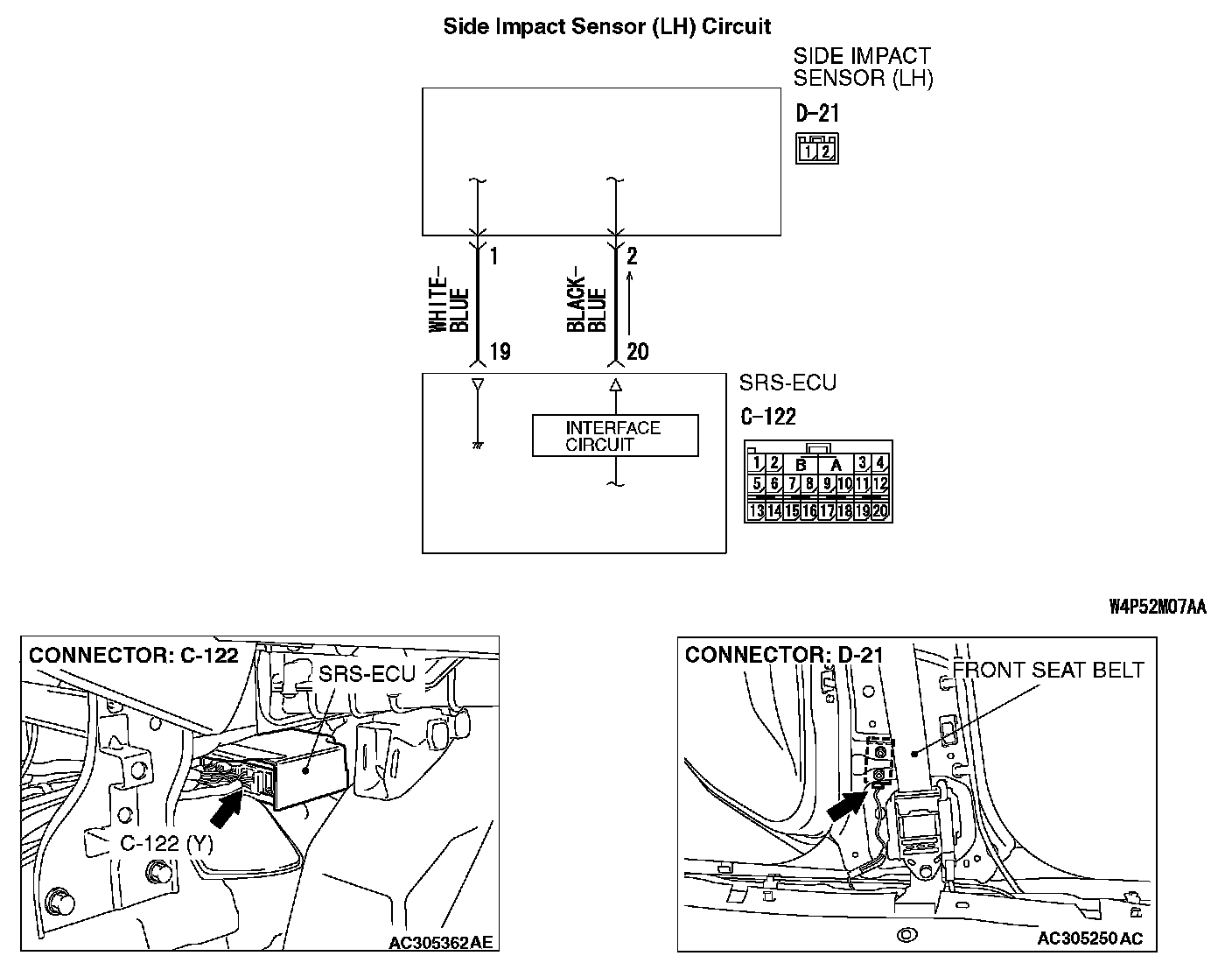 Side Impact Sensor (LH) Circuit

SIDE IMPACT SENSOR (LH)

D-21

1 2

1

2

WHITE-BLUE

BLACK-BLUE

19

20

SRS-ECU

C-122

INTERFACE CIRCUIT

1 2 B A 3 4
5 6 7 8 9 10 11 12
13 14 15 16 17 18 19 20

W4P52M07AA

CONNECTOR: C-122

SRS-ECU

C-122 (Y)

AC305362AE

CONNECTOR: D-21

FRONT SEAT BELT

AC305250AC