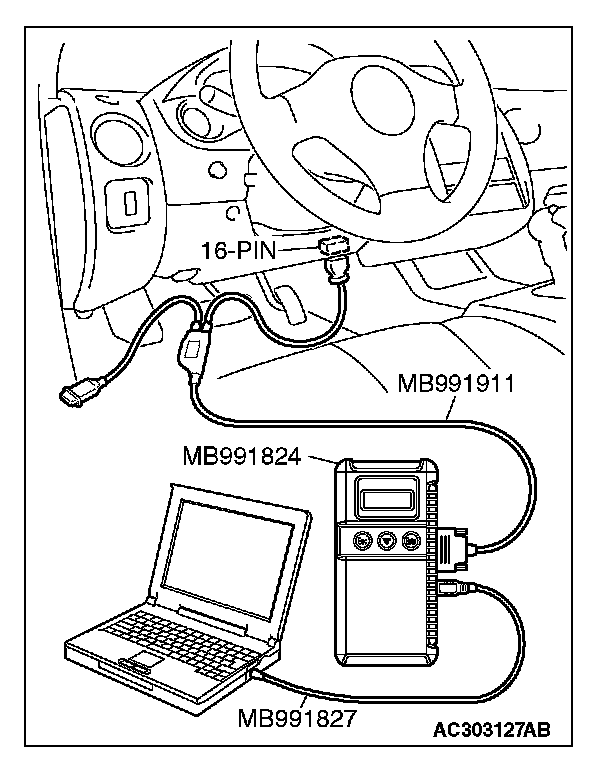 16-PIN
MB991911
MB991824
MB991827
AC303127AB