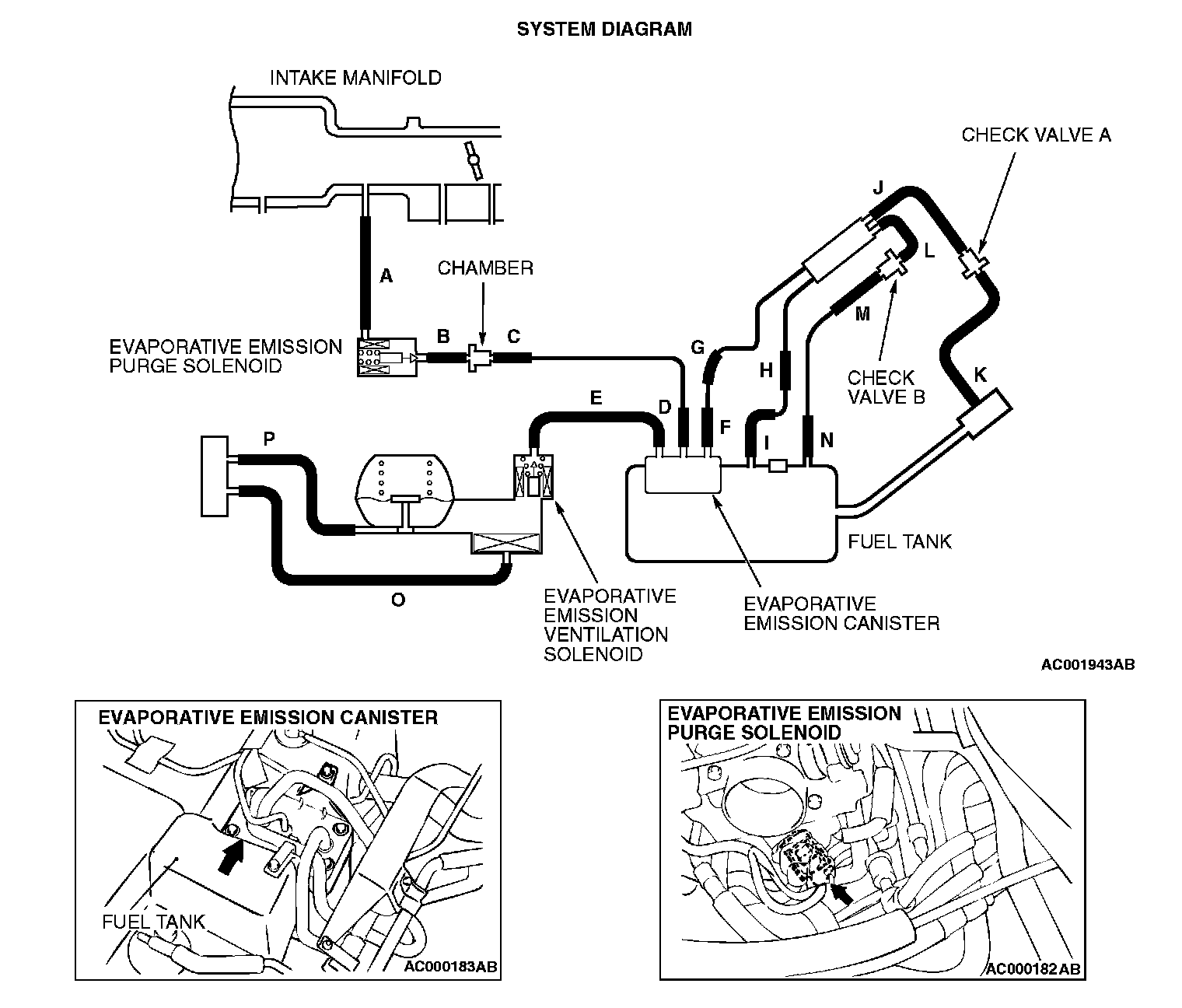 SYSTEM DIAGRAM

INTAKE MANIFOLD

CHECK VALVE A

J

L

A

CHAMBER

M

EVAPORATIVE EMISSION PURGE SOLENOID

B

C

G

H

CHECK VALVE B

K

E

D

F

I

N

P

FUEL TANK

O

EVAPORATIVE EMISSION VENTILATION SOLENOID

EVAPORATIVE EMISSION CANISTER

AC001943AB

EVAPORATIVE EMISSION CANISTER

FUEL TANK

AC000183AB

EVAPORATIVE EMISSION PURGE SOLENOID

AC000182AB