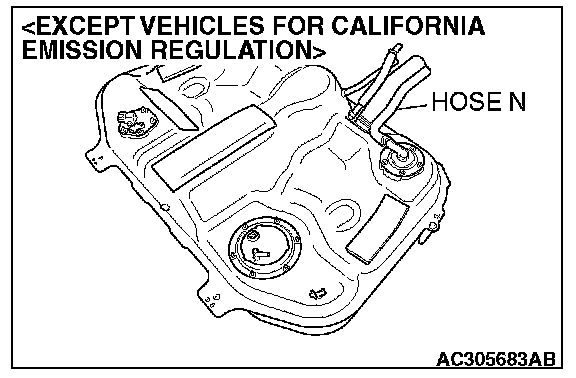 <EXCEPT VEHICLES FOR CALIFORNIA EMISSION REGULATION>

HOSE N

AC305683AB