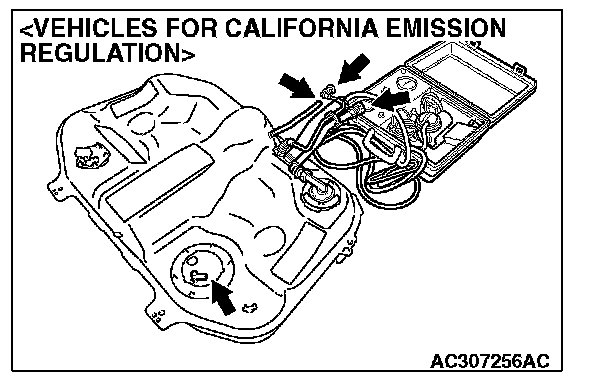 <VEHICLES FOR CALIFORNIA EMISSION REGULATION>

AC307256AC