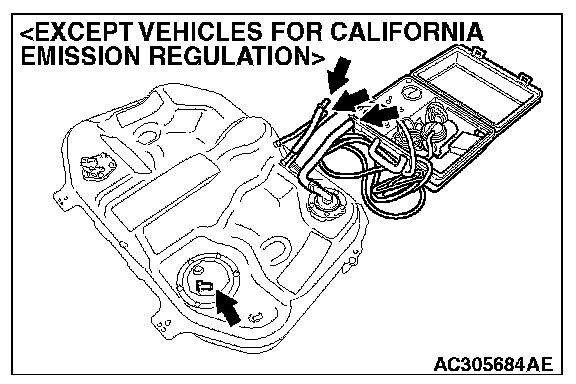 <EXCEPT VEHICLES FOR CALIFORNIA EMISSION REGULATION>

AC305684AE