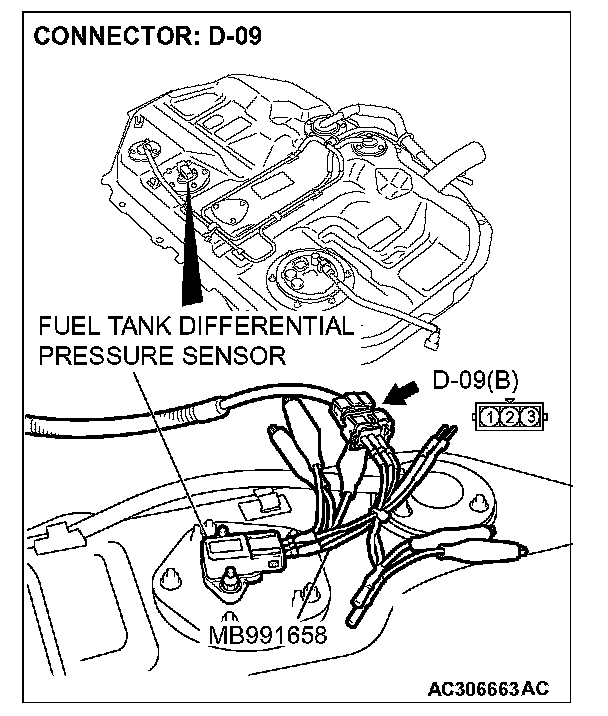 CONNECTOR: D-09

FUEL TANK DIFFERENTIAL PRESSURE SENSOR

D-09(B)

1 2 3

MB991658

AC306663AC