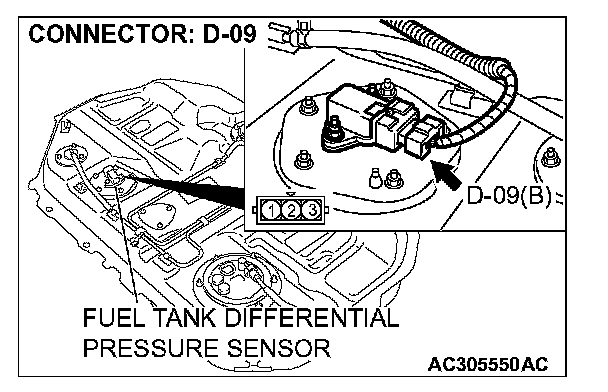 CONNECTOR: D-09

1 2 3

D-09(B)

FUEL TANK DIFFERENTIAL PRESSURE SENSOR

AC305550AC