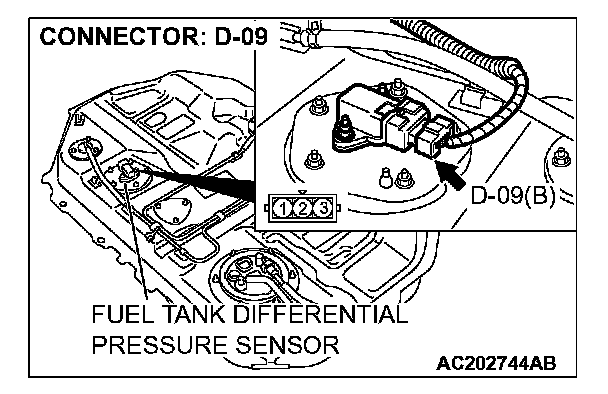 CONNECTOR: D-09

D-09(B)

1 2 3

FUEL TANK DIFFERENTIAL PRESSURE SENSOR

AC202744AB