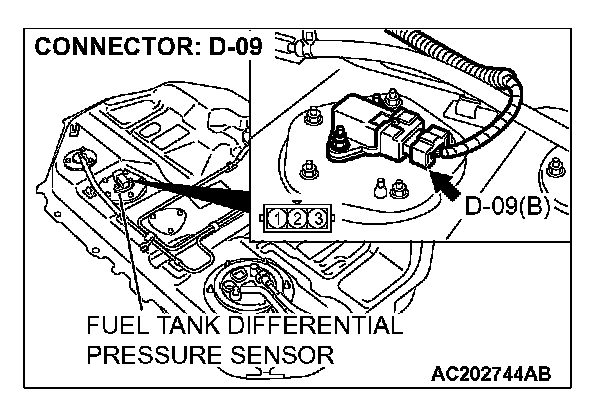 CONNECTOR: D-09

D-09(B)

1 2 3

FUEL TANK DIFFERENTIAL PRESSURE SENSOR

AC202744AB