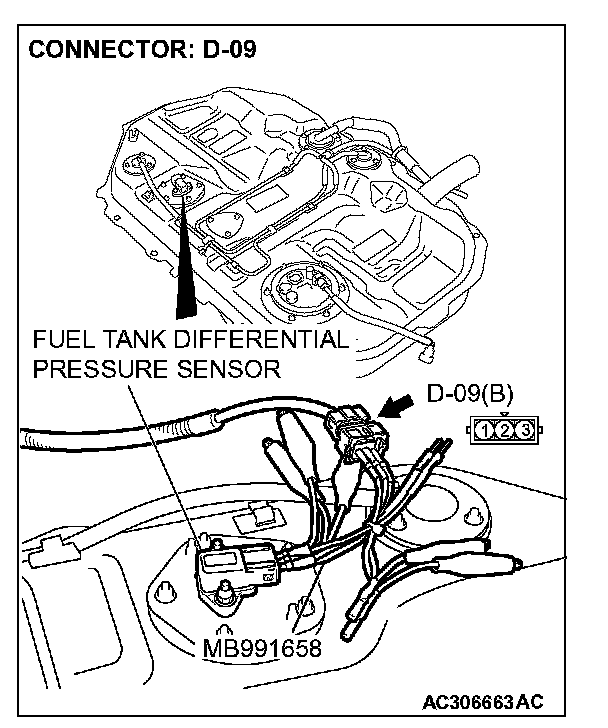 CONNECTOR: D-09

FUEL TANK DIFFERENTIAL PRESSURE SENSOR

D-09(B)

1 2 3

MB991658

AC306663AC