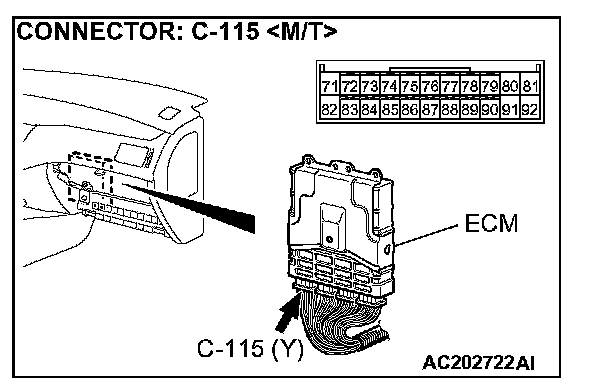 CONNECTOR: C-115 <M/T>

| 71 | 72 | 73 | 74 | 75 | 76 | 77 | 78 | 79 | 80 | 81 |
|---|---|---|---|---|---|---|---|---|---|---|
| 82 | 83 | 84 | 85 | 86 | 87 | 88 | 89 | 90 | 91 | 92 |

ECM

C-115 (Y)

AC202722AI