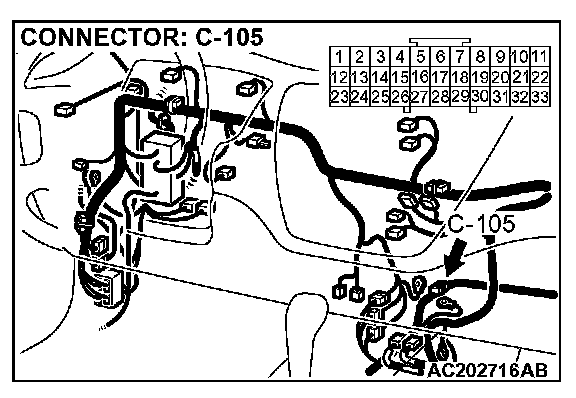 CONNECTOR: C-105

| 1 | 2 | 3 | 4 | 5 | 6 | 7 | 8 | 9 | 10 | 11 |
|---|---|---|---|---|---|---|---|---|---|---|
| 12 | 13 | 14 | 15 | 16 | 17 | 18 | 19 | 20 | 21 | 22 |
| 23 | 24 | 25 | 26 | 27 | 28 | 29 | 30 | 31 | 32 | 33 |

C-105

AC202716AB